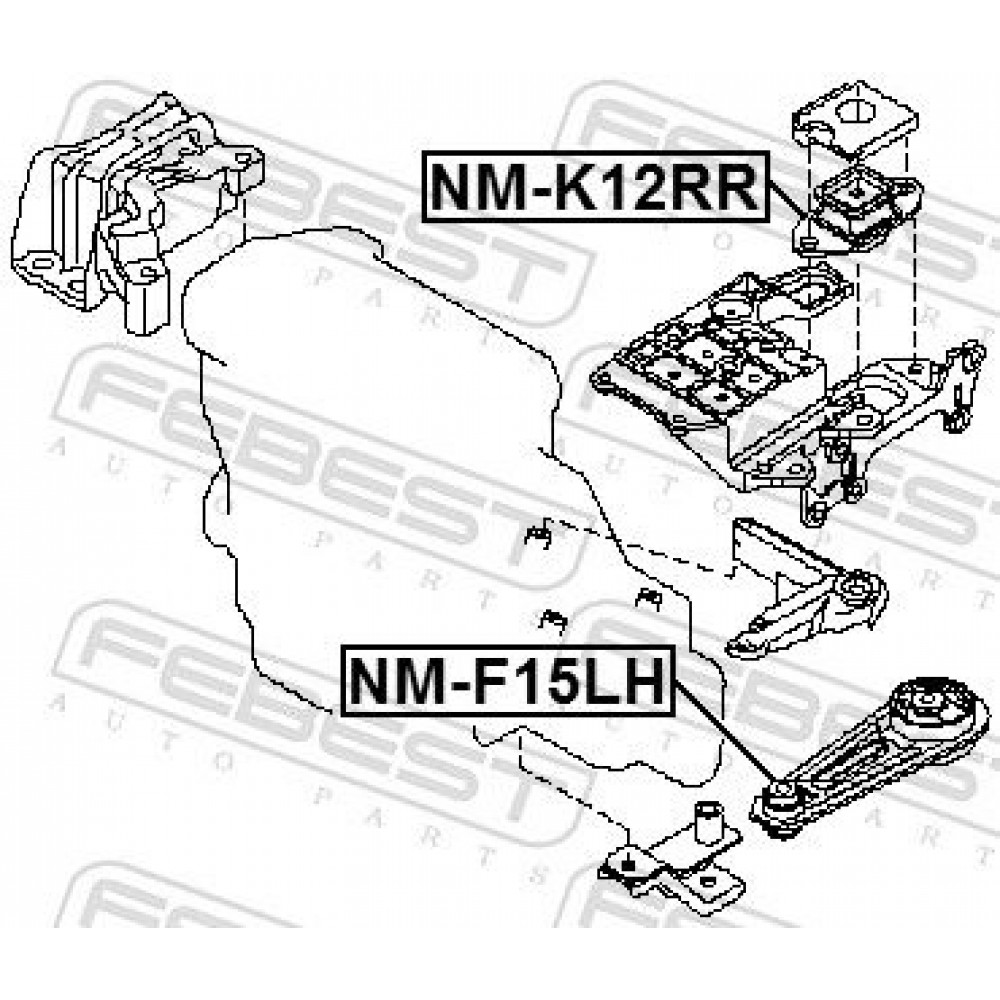 NM-K12RR

NM-F15LH

FEBEST AUTO PARTS