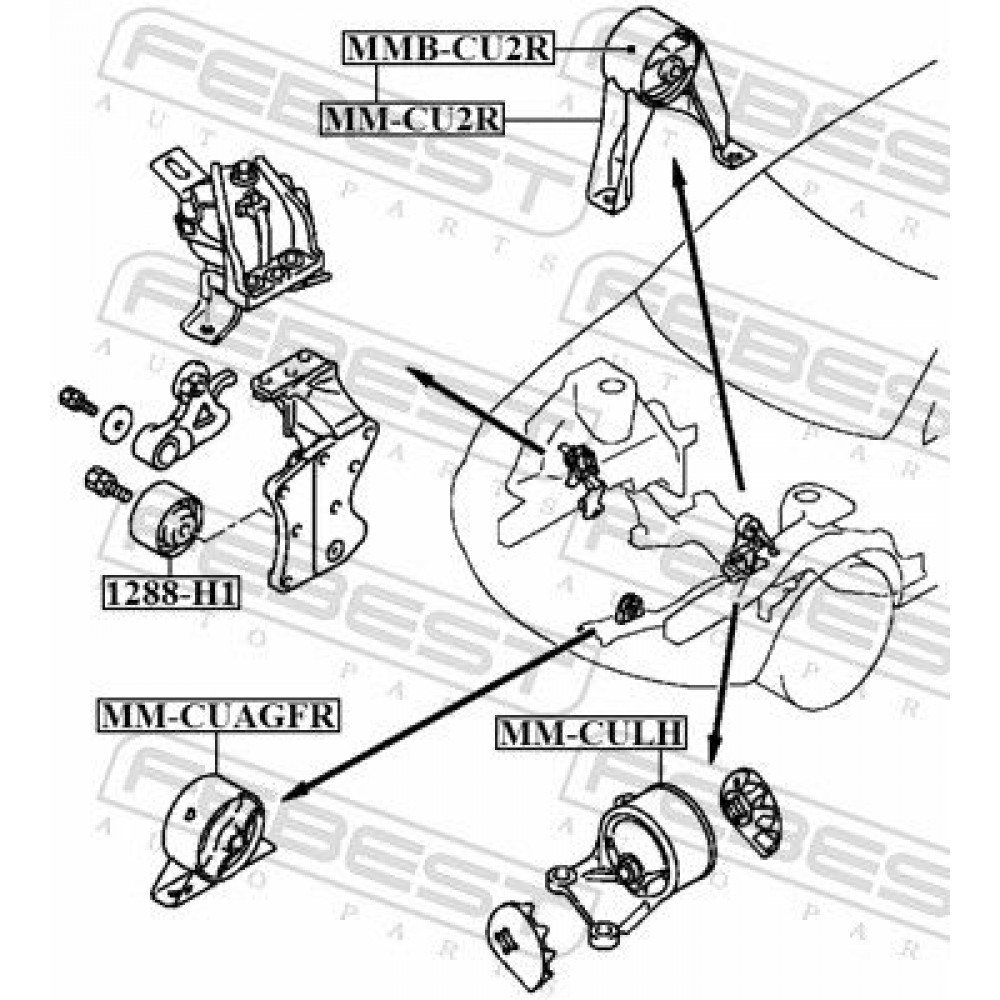 MMB-CU2R
MM-CU2R
1288-H1
MM-CUAGFR
MM-CULH
FEBEST
AUTO PARTS