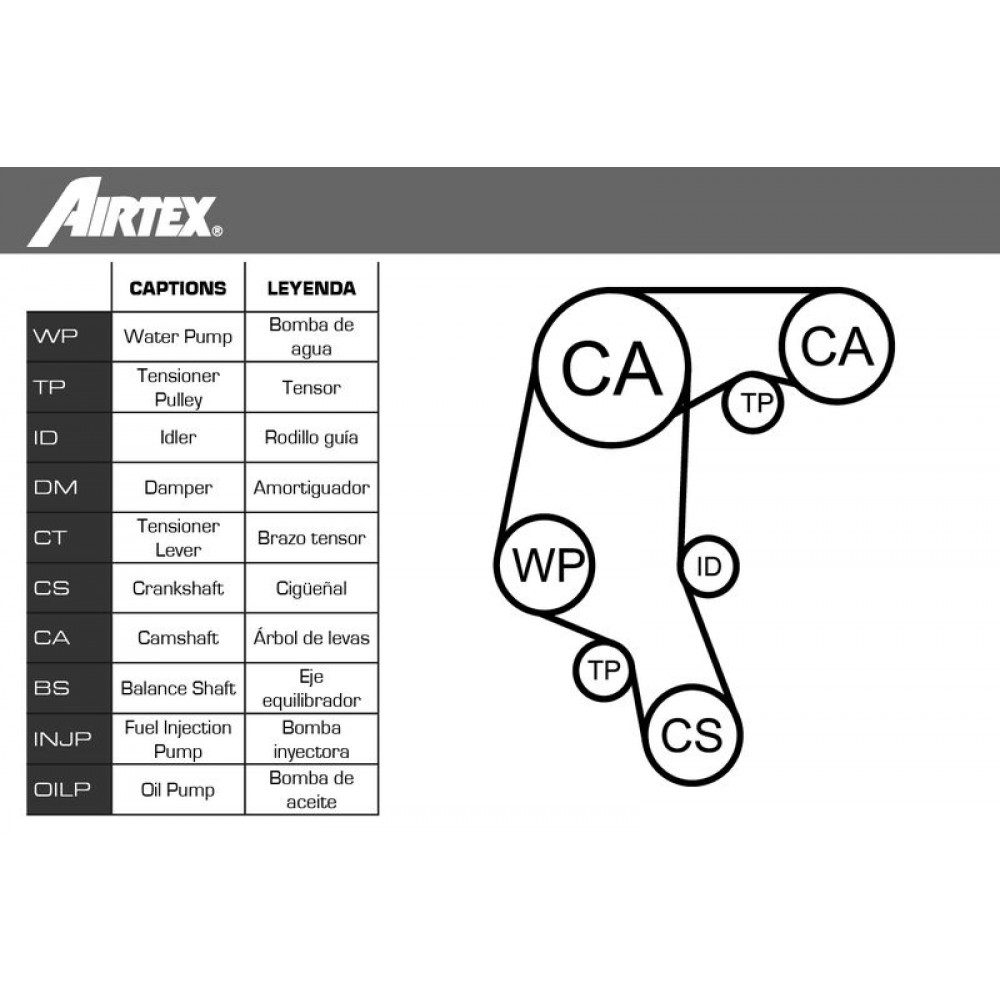 AIRTEX®

| | CAPTIONS | LEYENDA |
|---|---|---|
| WP | Water Pump | Bomba de agua |
| TP | Tensioner Pulley | Tensor |
| ID | Idler | Rodillo guía |
| DM | Damper | Amortiguador |
| CT | Tensioner Lever | Brazo tensor |
| CS | Crankshaft | Cigüeñal |
| CA | Camshaft | Árbol de levas |
| BS | Balance Shaft | Eje equilibrador |
| INJP | Fuel Injection Pump | Bomba inyectora |
| OILP | Oil Pump | Bomba de aceite |

CA
CA
TP
WP
ID
TP
CS